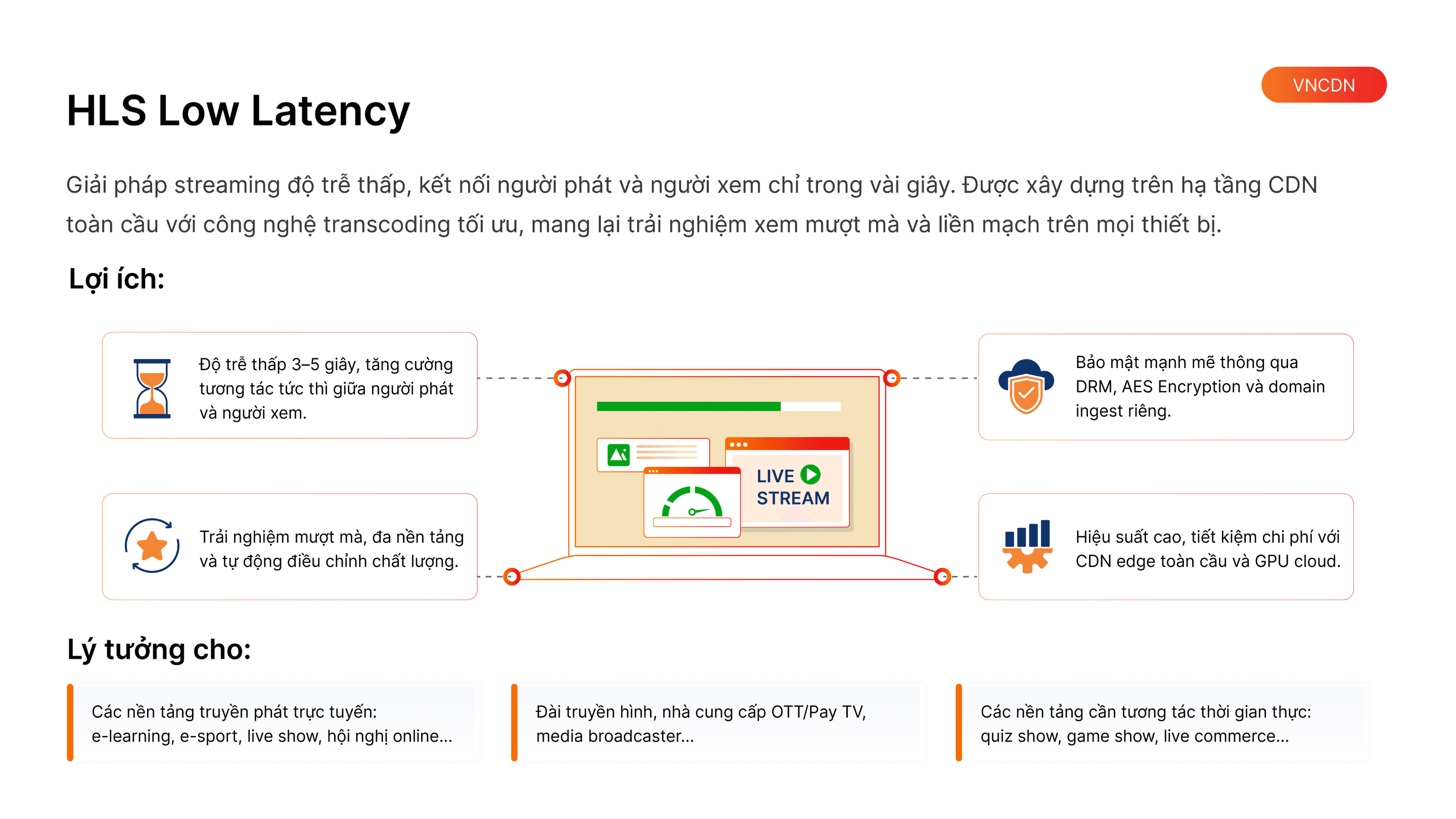 VNCDN

HLS Low Latency

Giải pháp streaming độ trễ thấp, kết nối người phát và người xem chỉ trong vài giây. Được xây dựng trên hạ tầng CDN toàn cầu với công nghệ transcoding tối ưu, mang lại trải nghiệm xem mượt mà và liền mạch trên mọi thiết bị.

Lợi ích:

Độ trễ thấp 3–5 giây, tăng cường tương tác tức thì giữa người phát và người xem.

Trải nghiệm mượt mà, đa nền tảng và tự động điều chỉnh chất lượng.

LIVE STREAM

Bảo mật mạnh mẽ thông qua DRM, AES Encryption và domain ingest riêng.

Hiệu suất cao, tiết kiệm chi phí với CDN edge toàn cầu và GPU cloud.

Lý tưởng cho:

Các nền tảng truyền phát trực tuyến: e-learning, e-sport, live show, hội nghị online...

Đài truyền hình, nhà cung cấp OTT/Pay TV, media broadcaster...

Các nền tảng cần tương tác thời gian thực: quiz show, game show, live commerce...